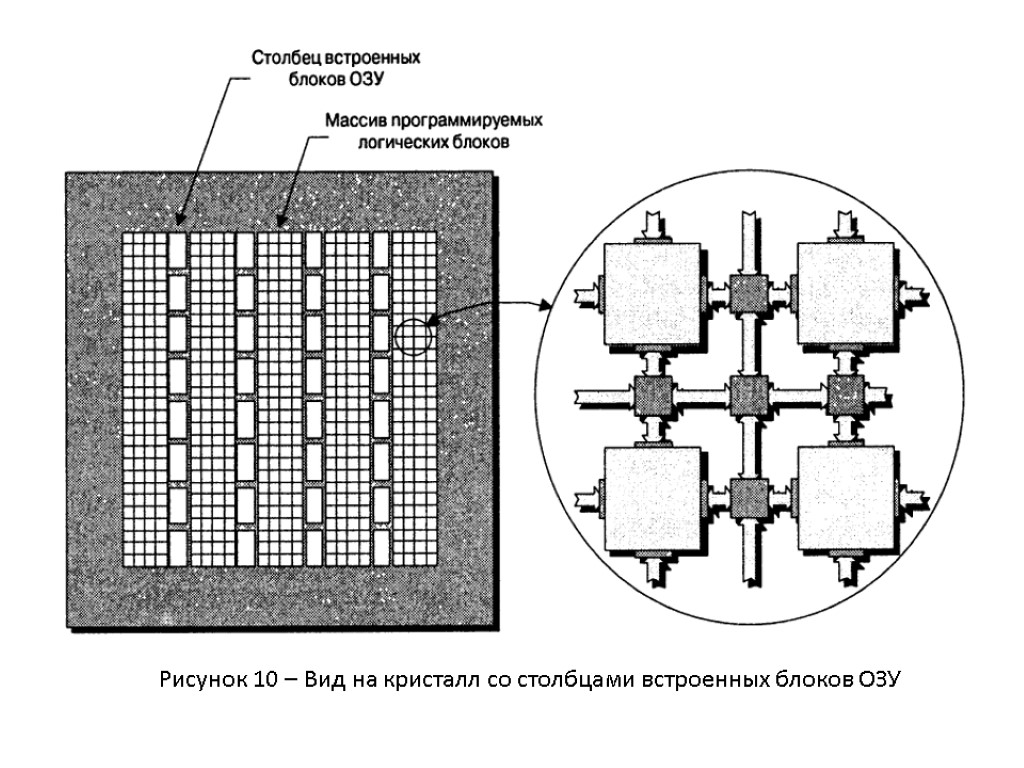 Столбец встроенных блоков ОЗУ

Массив программируемых логических блоков

Рисунок 10 – Вид на кристалл со столбцами встроенных блоков ОЗУ